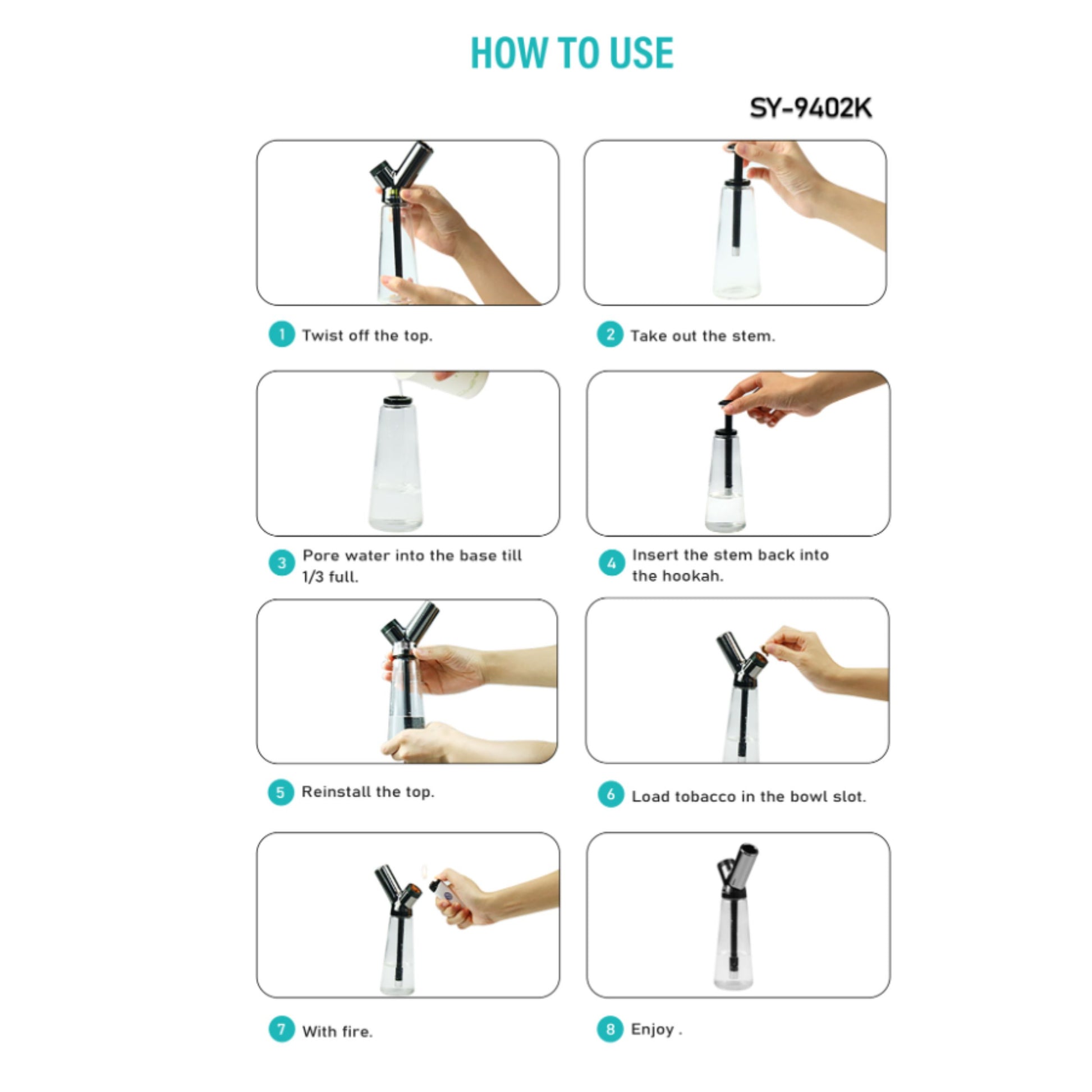 HOW TO USE

SY-9402K

1 Twist off the top.

2 Take out the stem.

3 Pore water into the base till 1/3 full.

4 Insert the stem back into the hookah.

5 Reinstall the top.

6 Load tobacco in the bowl slot.

7 With fire.

8 Enjoy .