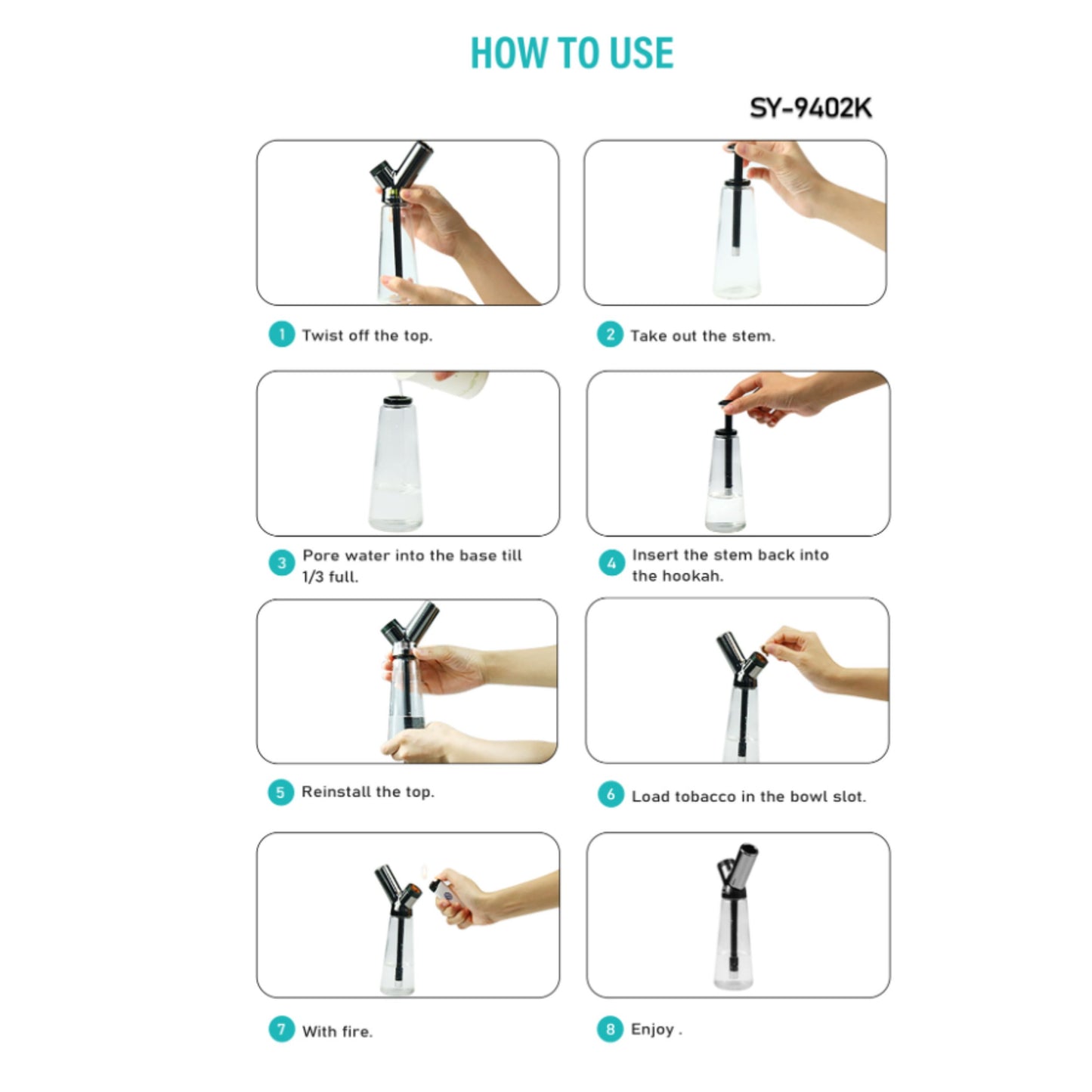 HOW TO USE

SY-9402K

1 Twist off the top.

2 Take out the stem.

3 Pore water into the base till 1/3 full.

4 Insert the stem back into the hookah.

5 Reinstall the top.

6 Load tobacco in the bowl slot.

7 With fire.

8 Enjoy .