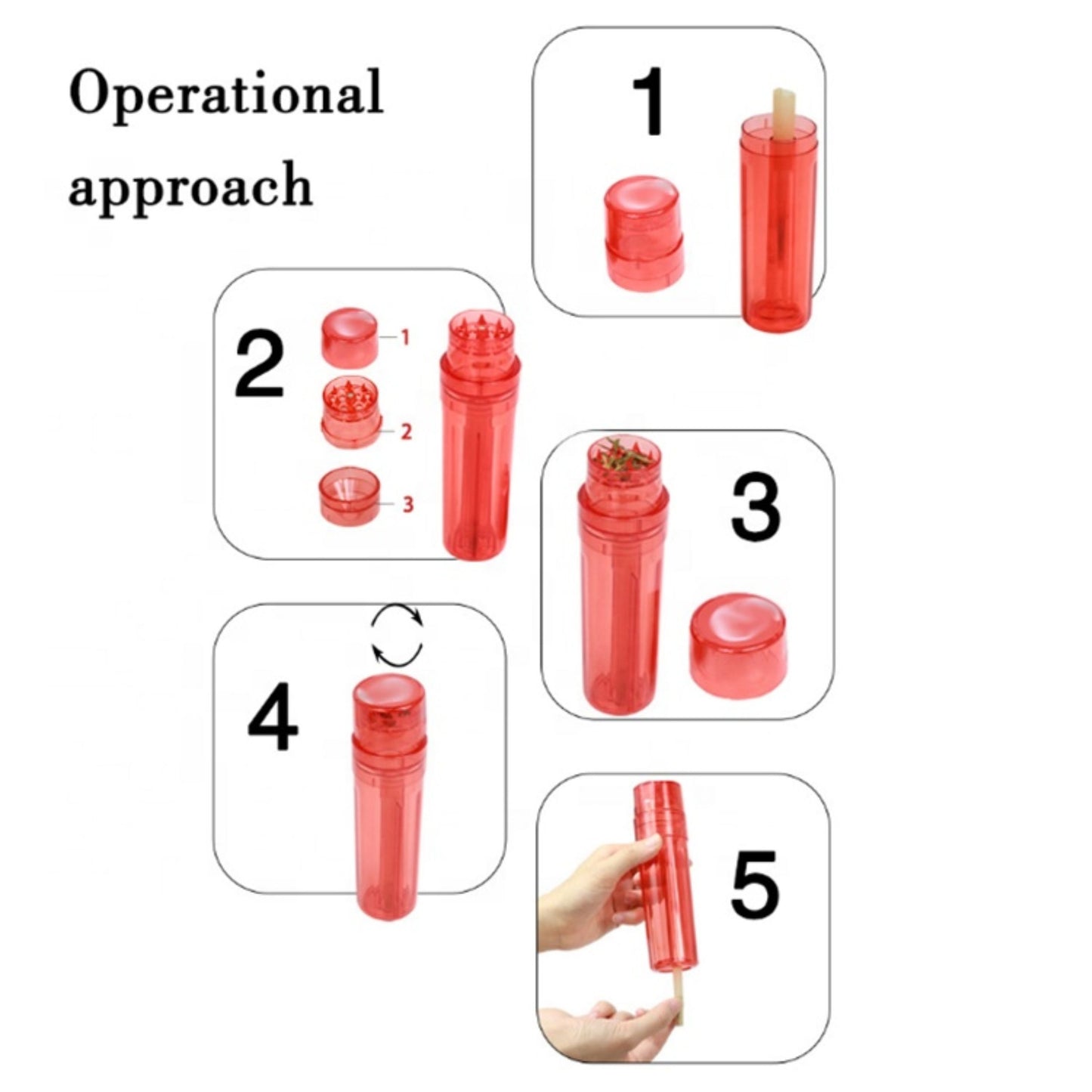 Operational approach

1

2

1

2

3

3

4

5